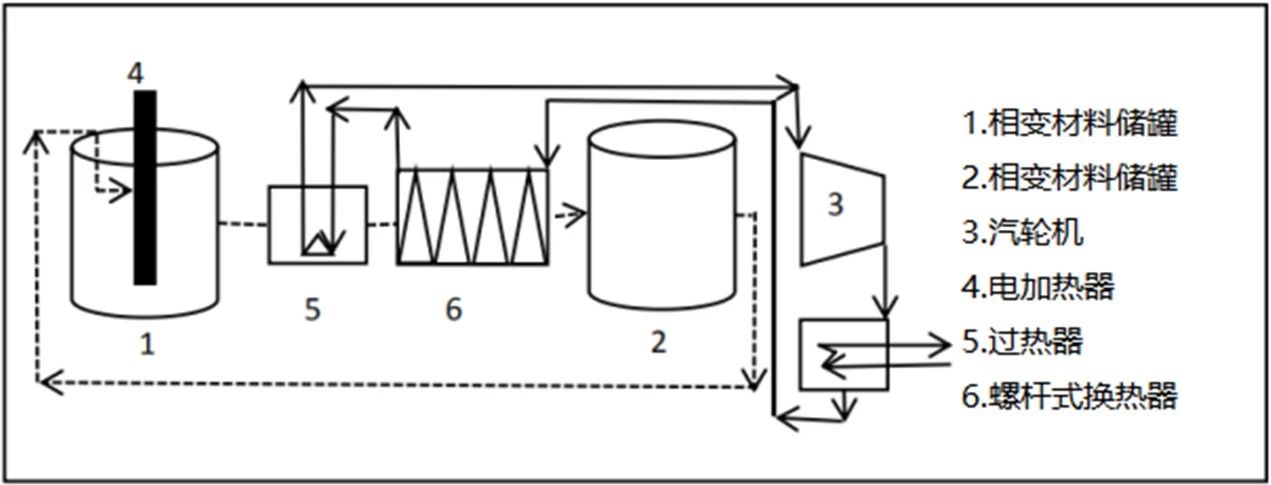 4

1

5

6

2

3

1.相变材料储罐
2.相变材料储罐
3.汽轮机
4.电加热器
5.过热器
6.螺杆式换热器